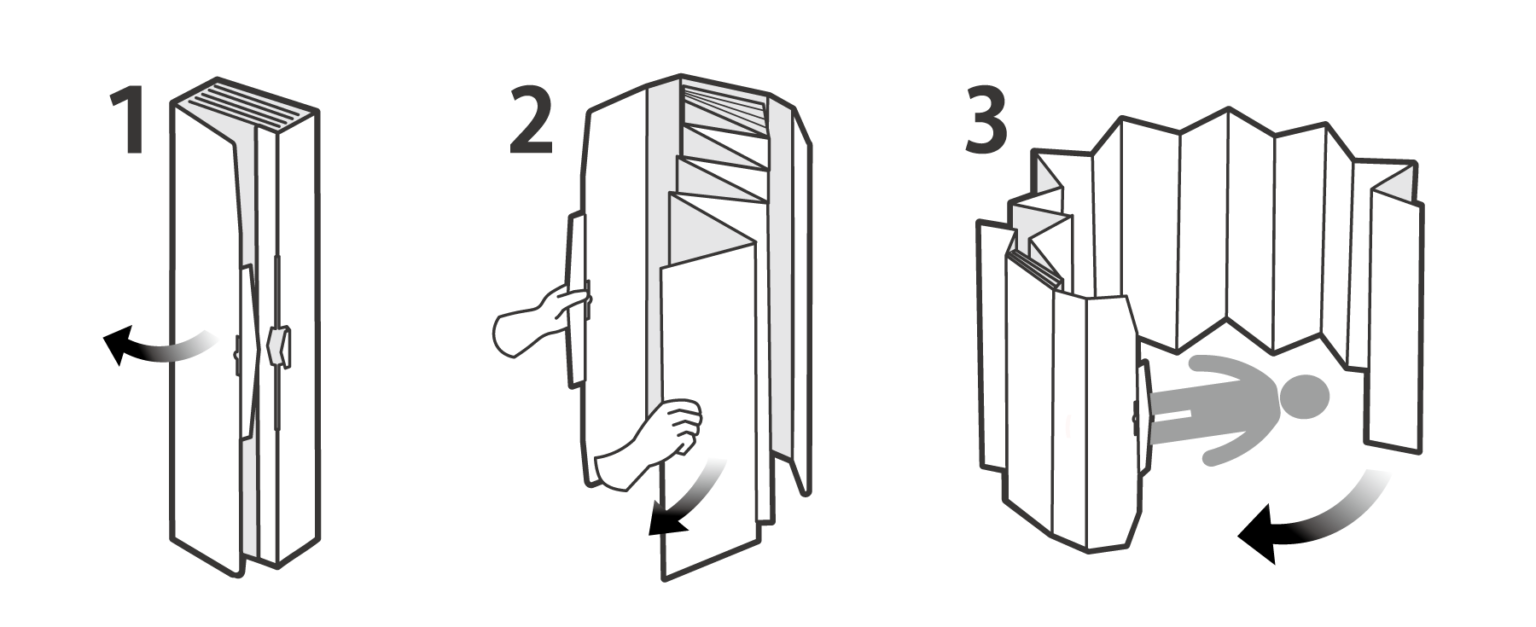 1

2

3